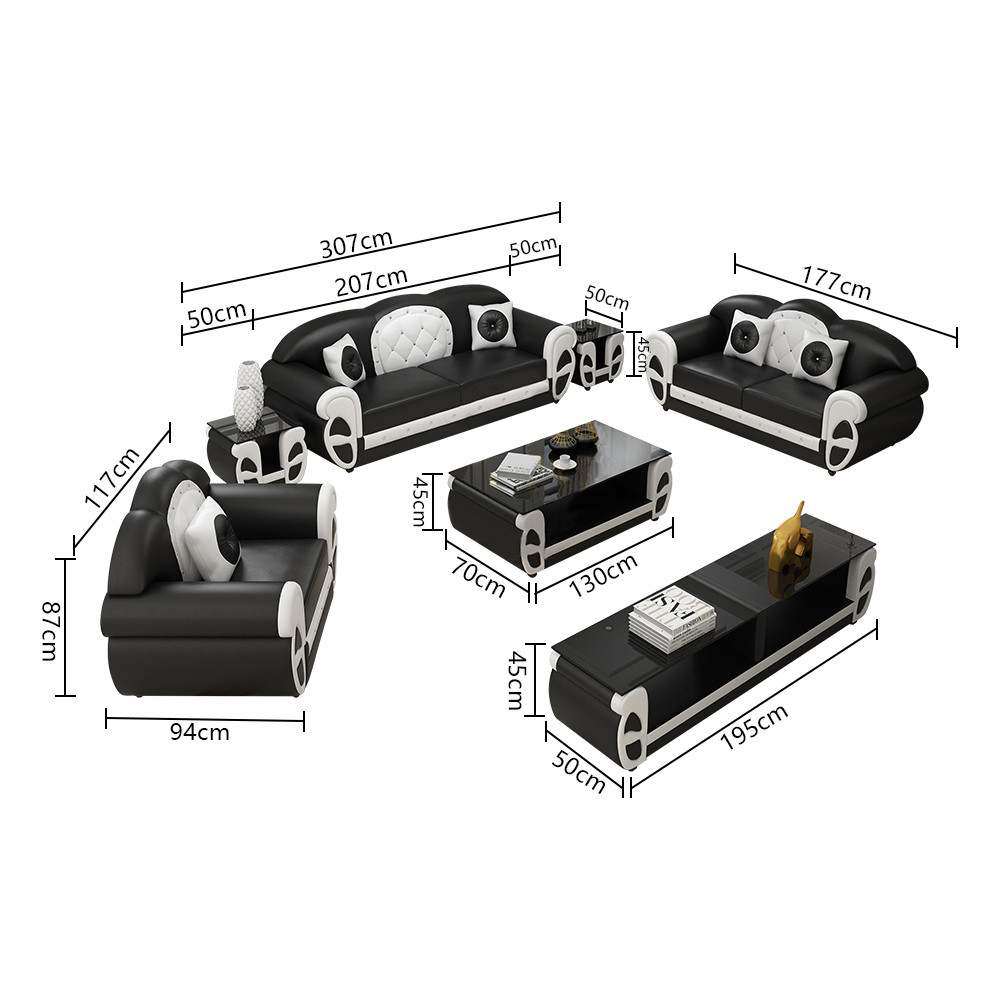 307cm
50cm
207cm
50cm
50cm
45cm
177cm
117cm
87cm
94cm
45cm
70cm
130cm
45cm
50cm
195cm