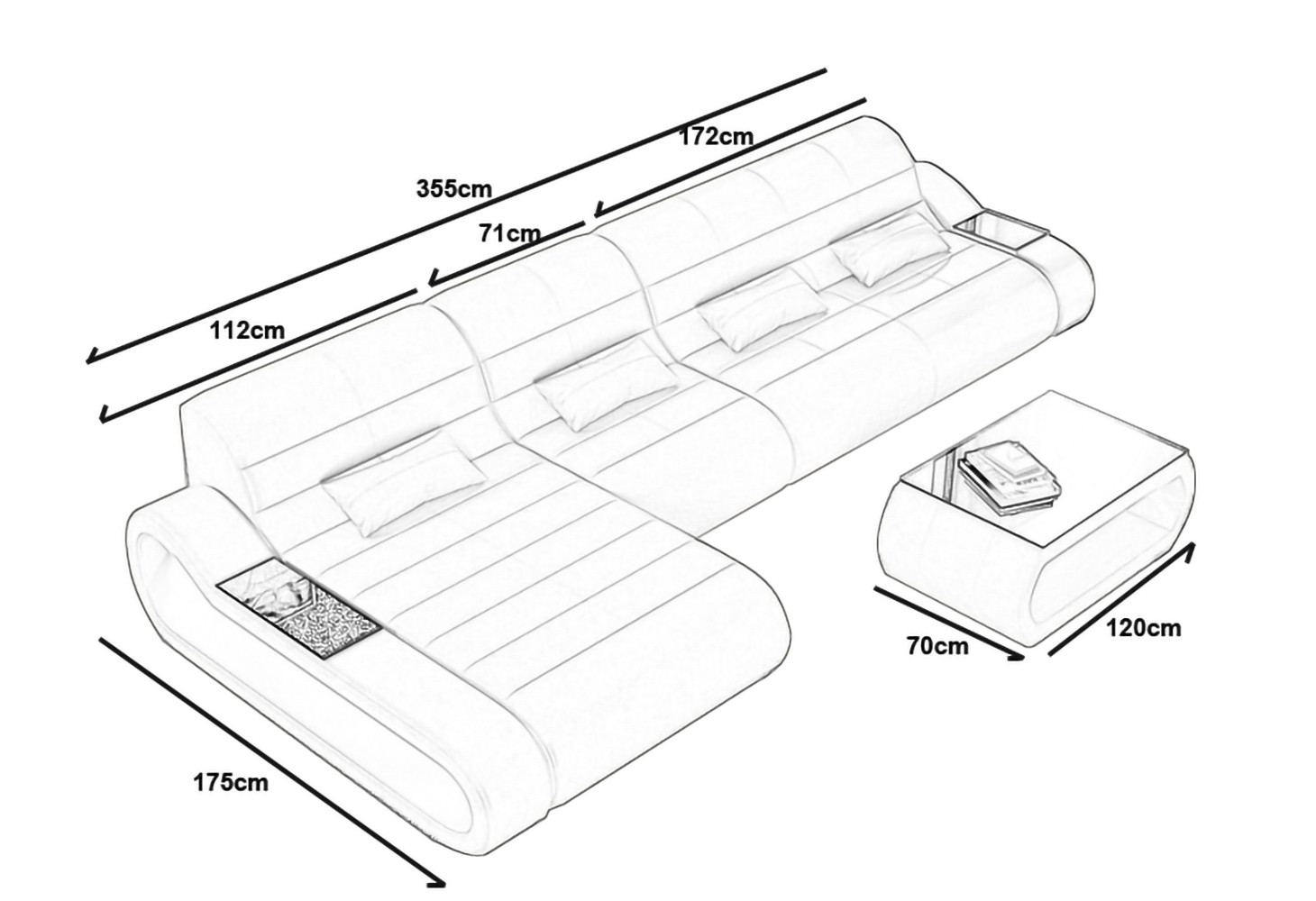 172cm

355cm

71cm

112cm

70cm

120cm

175cm